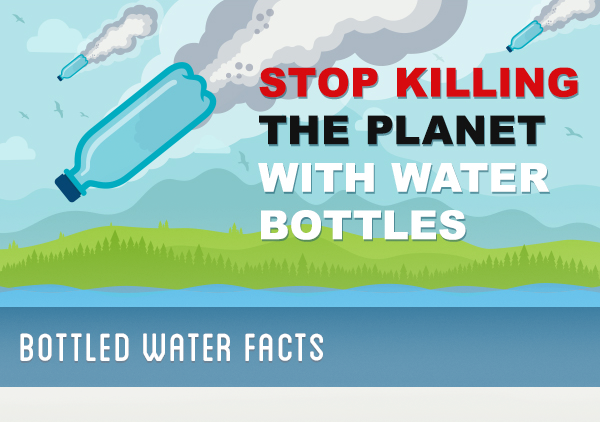 STOP KILLING
THE PLANET
WITH WATER
BOTTLES

BOTTLED WATER FACTS